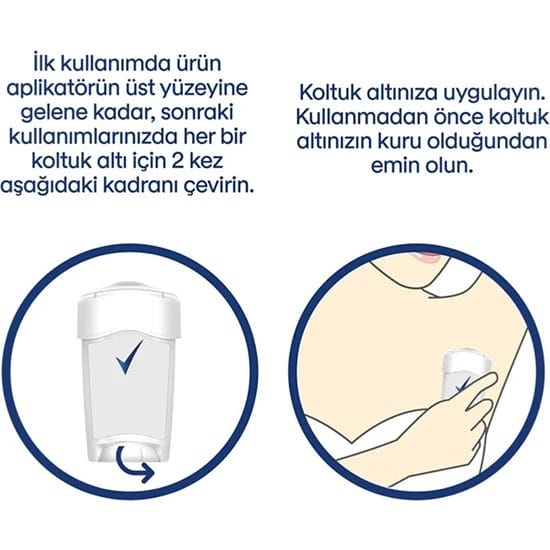 İlk kullanımda ürün aplikatörün üst yüzeyine gelene kadar, sonraki kullanımlarınızda her bir koltuk altı için 2 kez aşağıdaki kadranı çevirin.

Koltuk altınıza uygulayın. Kullanmadan önce koltuk altınızın kuru olduğundan emin olun.