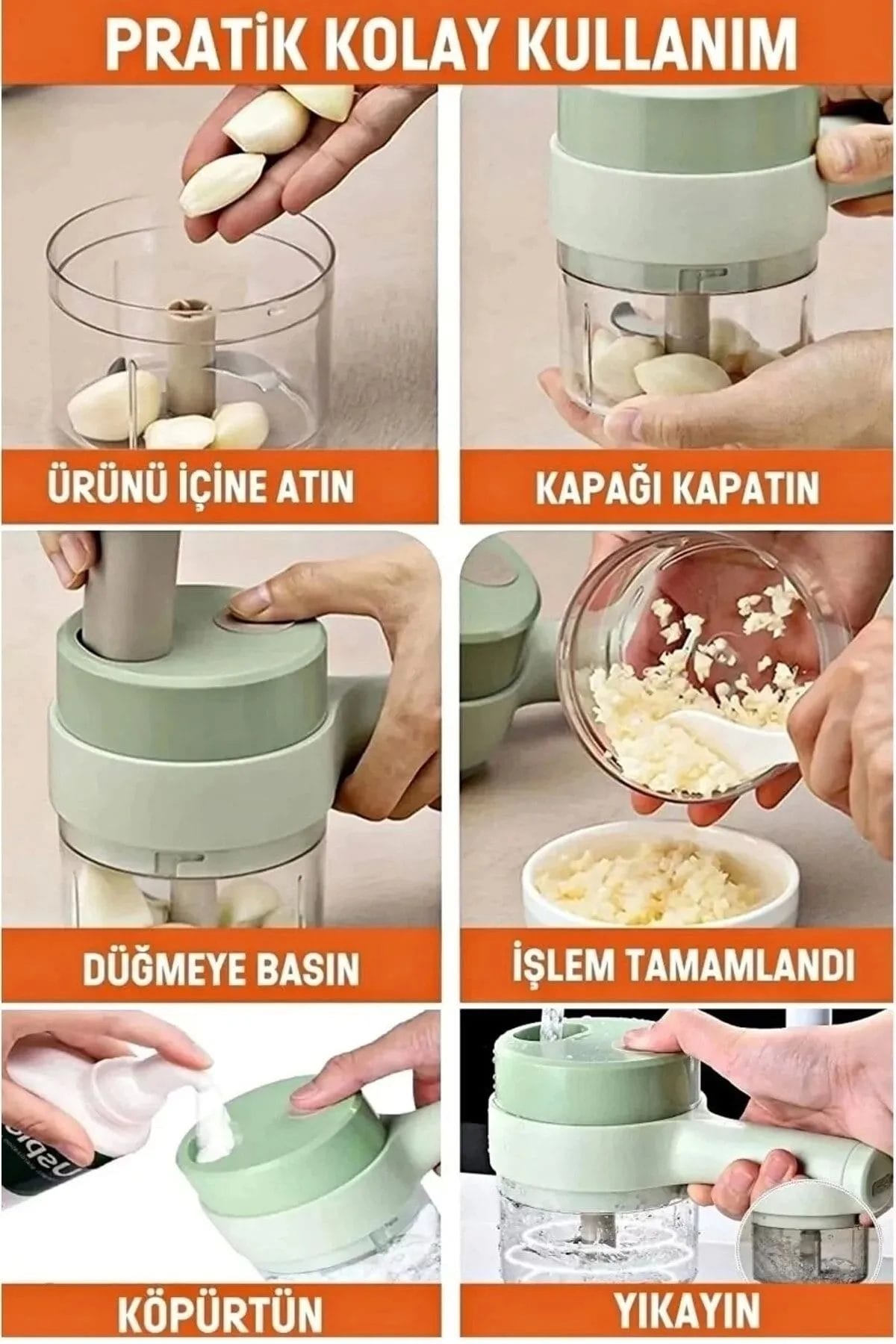 PRATİK KOLAY KULLANIM

ÜRÜNÜ İÇİNE ATIN

KAPAĞI KAPATIN

DÜĞMEYE BASIN

İŞLEM TAMAMLANDI

KÖPÜRTÜN

YIKAYIN